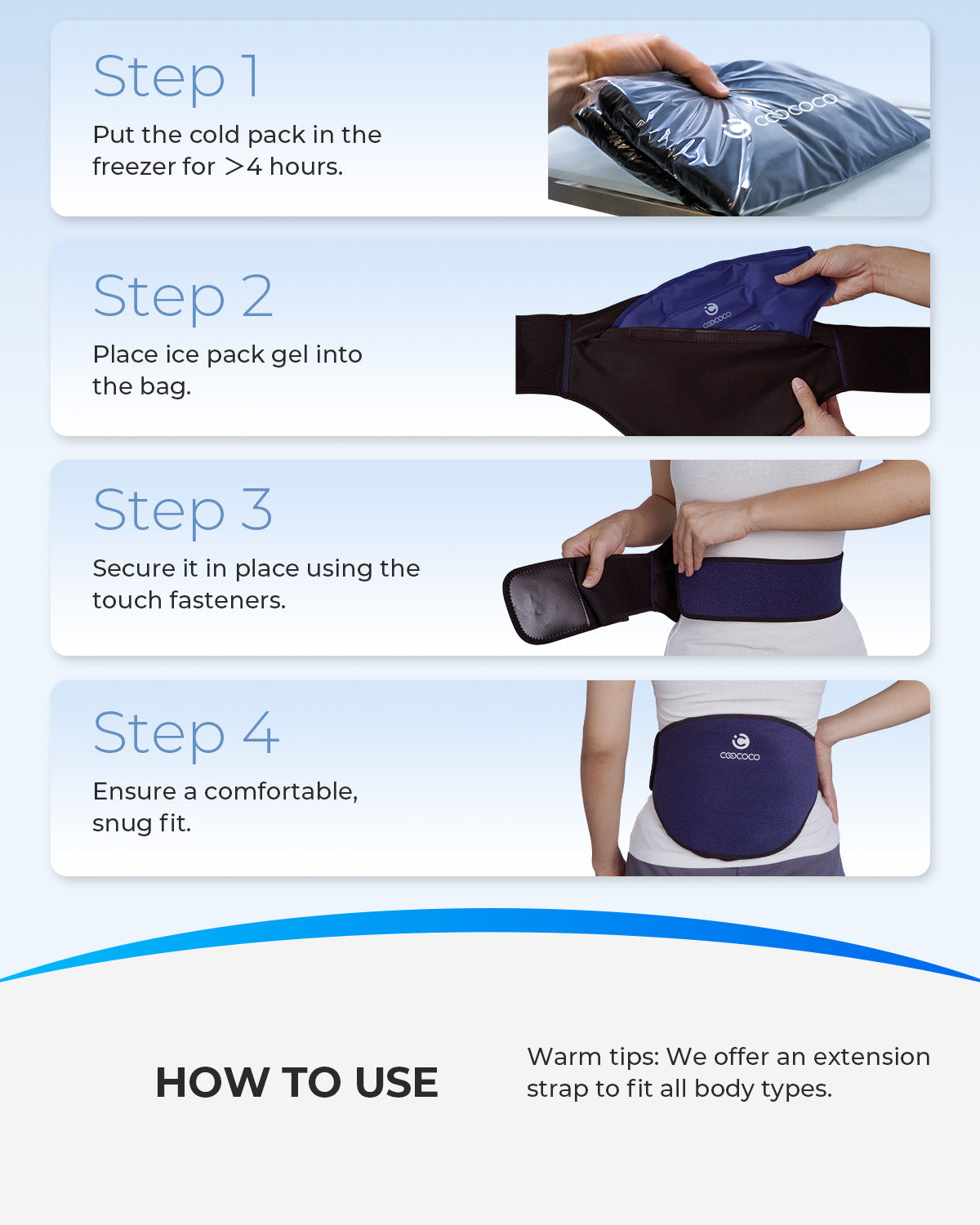 Step 1
Put the cold pack in the freezer for >4 hours.

COOCOCO

Step 2
Place ice pack gel into the bag.

COOCOCO

Step 3
Secure it in place using the touch fasteners.

Step 4
Ensure a comfortable, snug fit.

COOCOCO

HOW TO USE

Warm tips: We offer an extension strap to fit all body types.