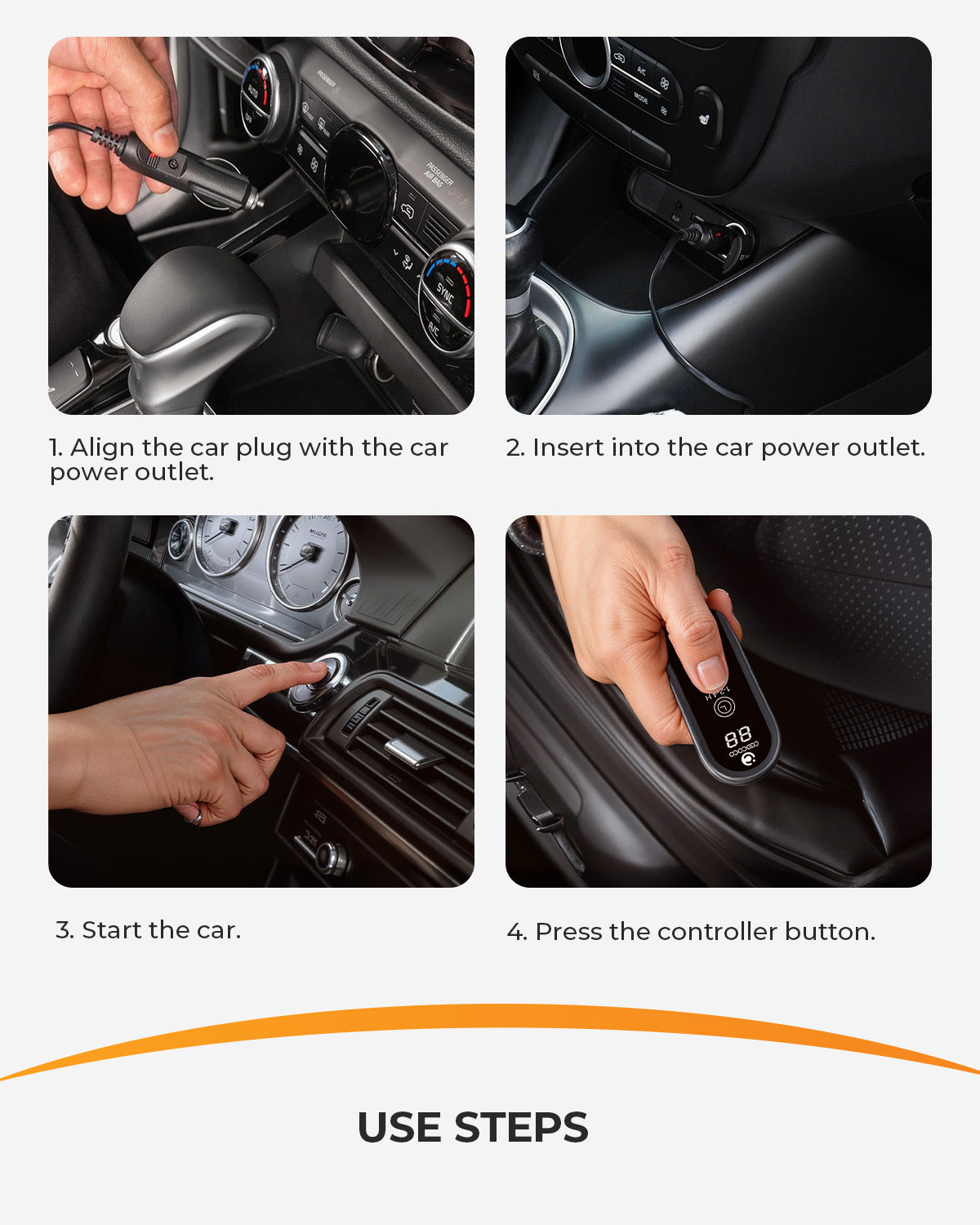 1. Align the car plug with the car power outlet.

2. Insert into the car power outlet.

3. Start the car.

4. Press the controller button.

USE STEPS